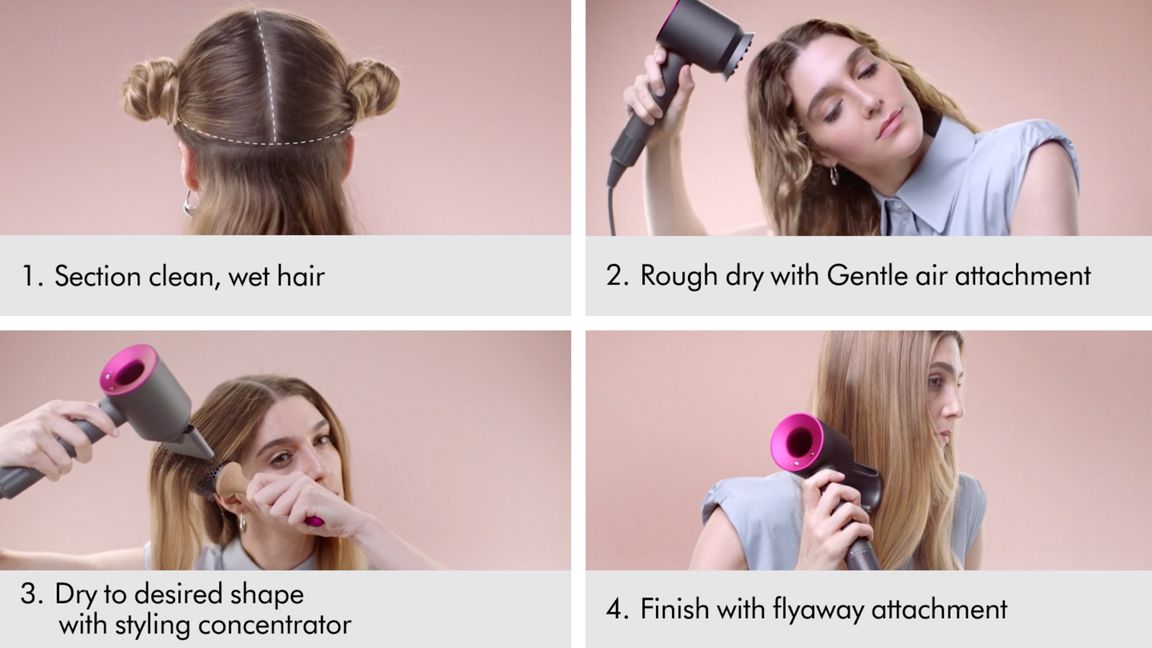 1. Section clean, wet hair

2. Rough dry with Gentle air attachment

3. Dry to desired shape with styling concentrator

4. Finish with flyaway attachment